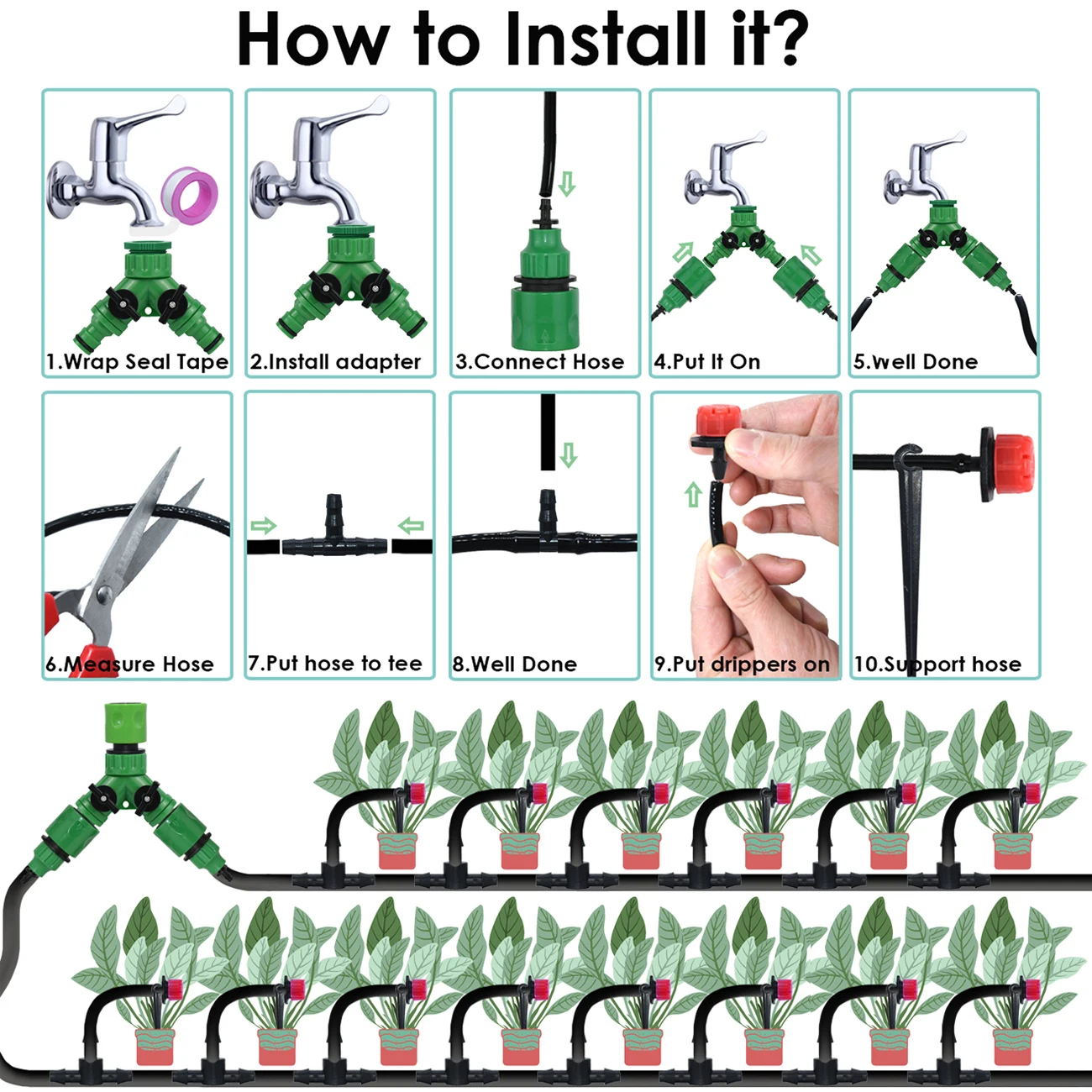 How to Install it?

1.Wrap Seal Tape

2.Install adapter

3.Connect Hose

4.Put It On

5.well Done

6.Measure Hose

7.Put hose to tee

8.Well Done

9.Put drippers on

10.Support hose